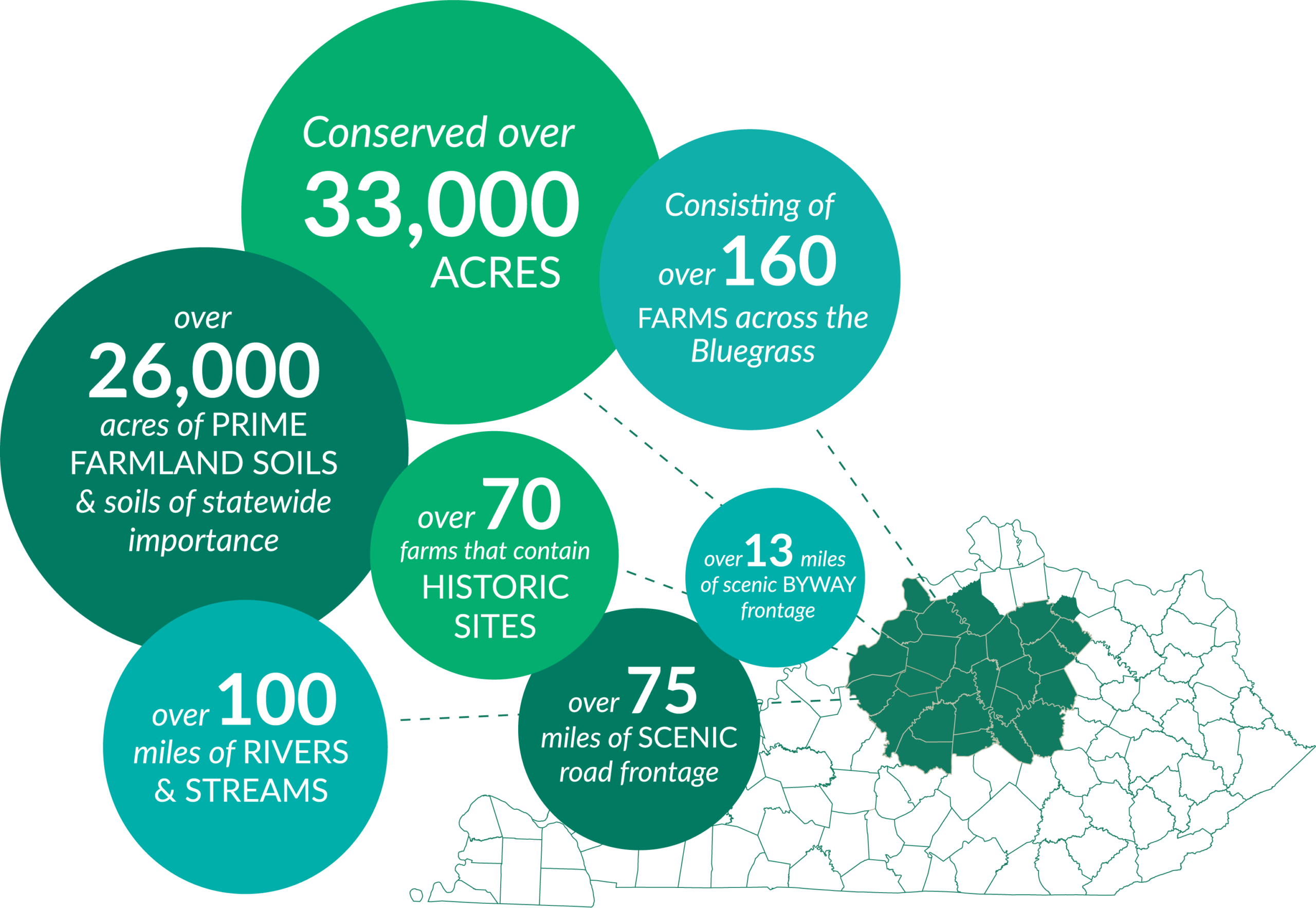 Conserved over 33,000 ACRES

Consisting of over 160 FARMS across the Bluegrass

over 26,000 acres of PRIME FARMLAND SOILS & soils of statewide importance

over 70 farms that contain HISTORIC SITES

over 13 miles of scenic BYWAY frontage

over 100 miles of RIVERS & STREAMS

over 75 miles of SCENIC road frontage