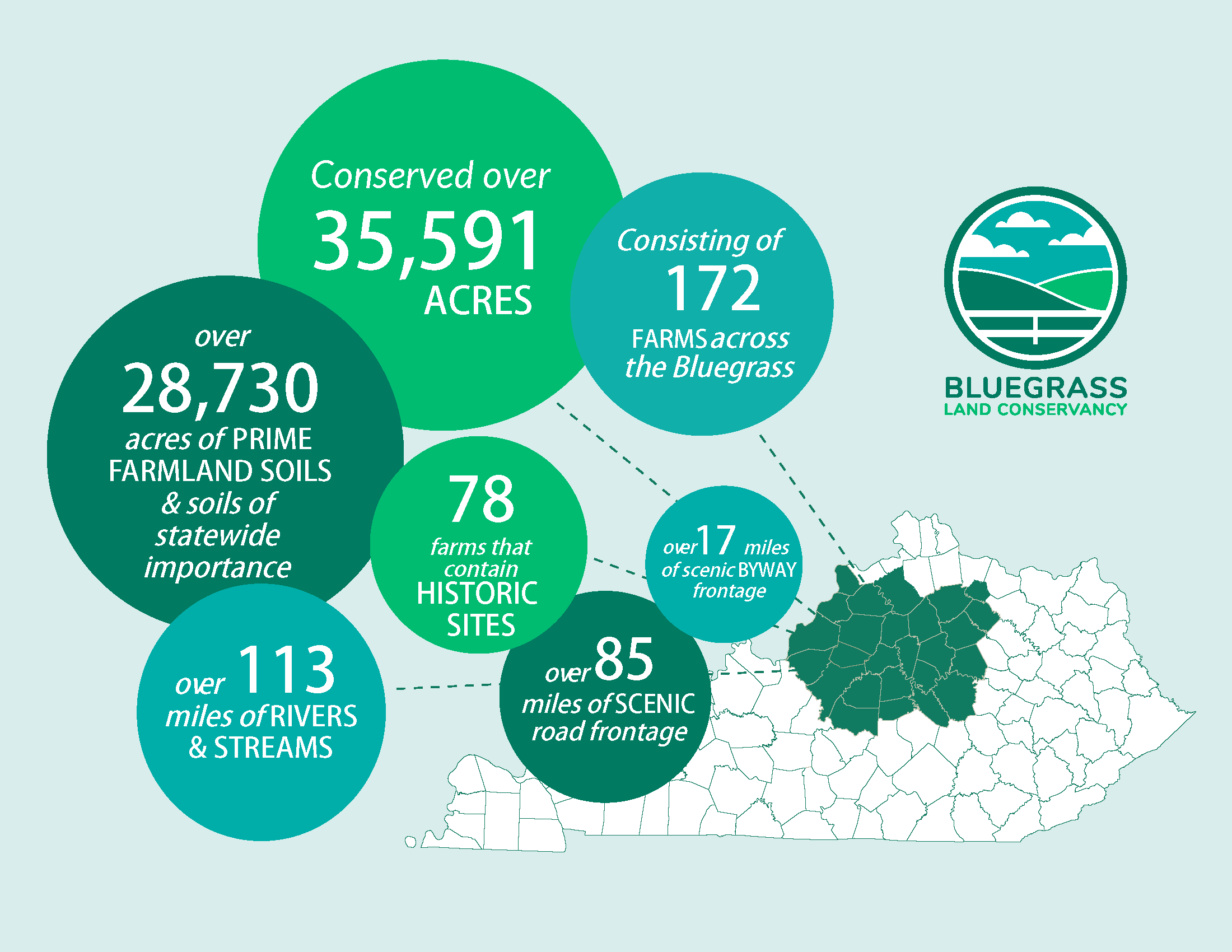 Conserved over
35,591
ACRES

Consisting of
172
FARMS across the Bluegrass

BLUEGRASS
LAND CONSERVANCY

over
28,730
acres of PRIME FARMLAND SOILS & soils of statewide importance

78
farms that contain HISTORIC SITES

over 17 miles
of scenic BYWAY frontage

over 113
miles of RIVERS & STREAMS

over 85
miles of SCENIC road frontage