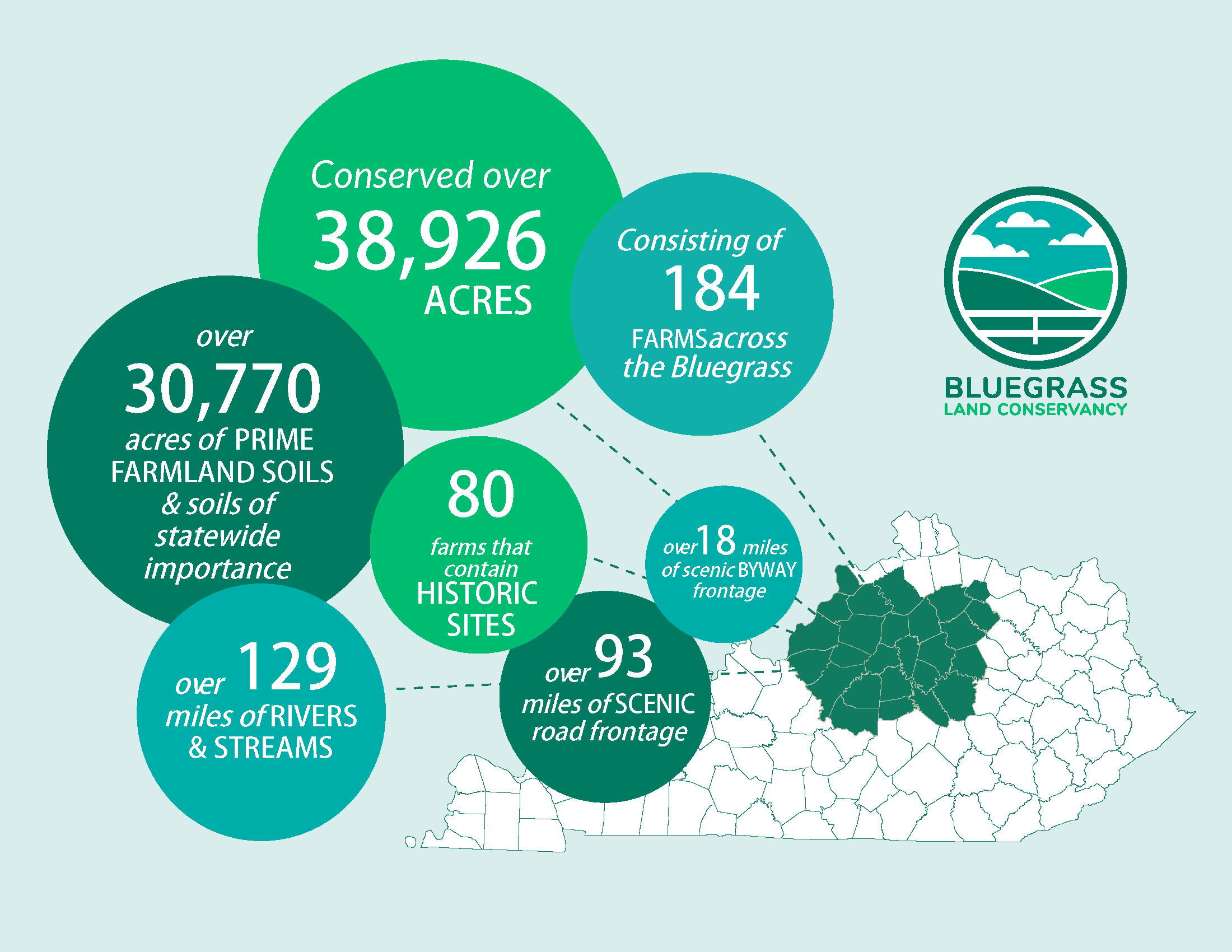 Conserved over
38,926
ACRES

Consisting of
184
FARMS across the Bluegrass

BLUEGRASS
LAND CONSERVANCY

over
30,770
acres of PRIME FARMLAND SOILS & soils of statewide importance

80
farms that contain HISTORIC SITES

over 18 miles of scenic BYWAY frontage

over 129
miles of RIVERS & STREAMS

over 93
miles of SCENIC road frontage